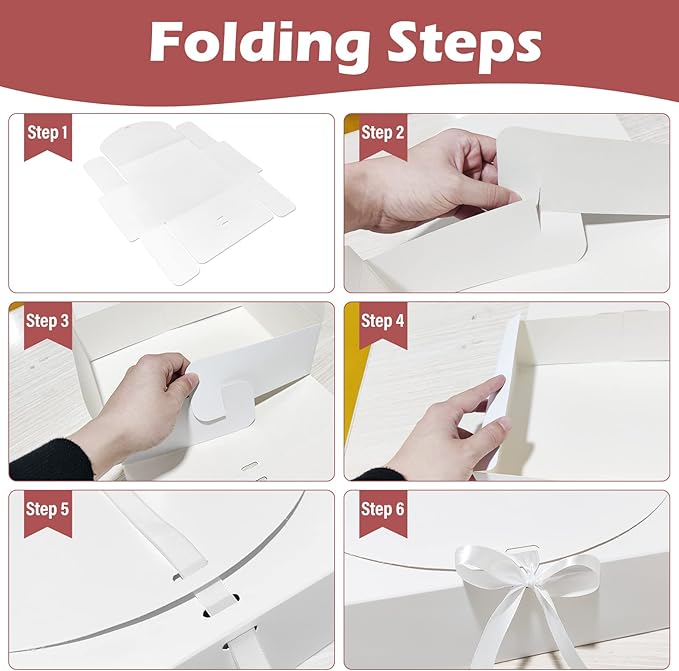 Folding Steps

Step 1

Step 2

Step 3

Step 4

Step 5

Step 6